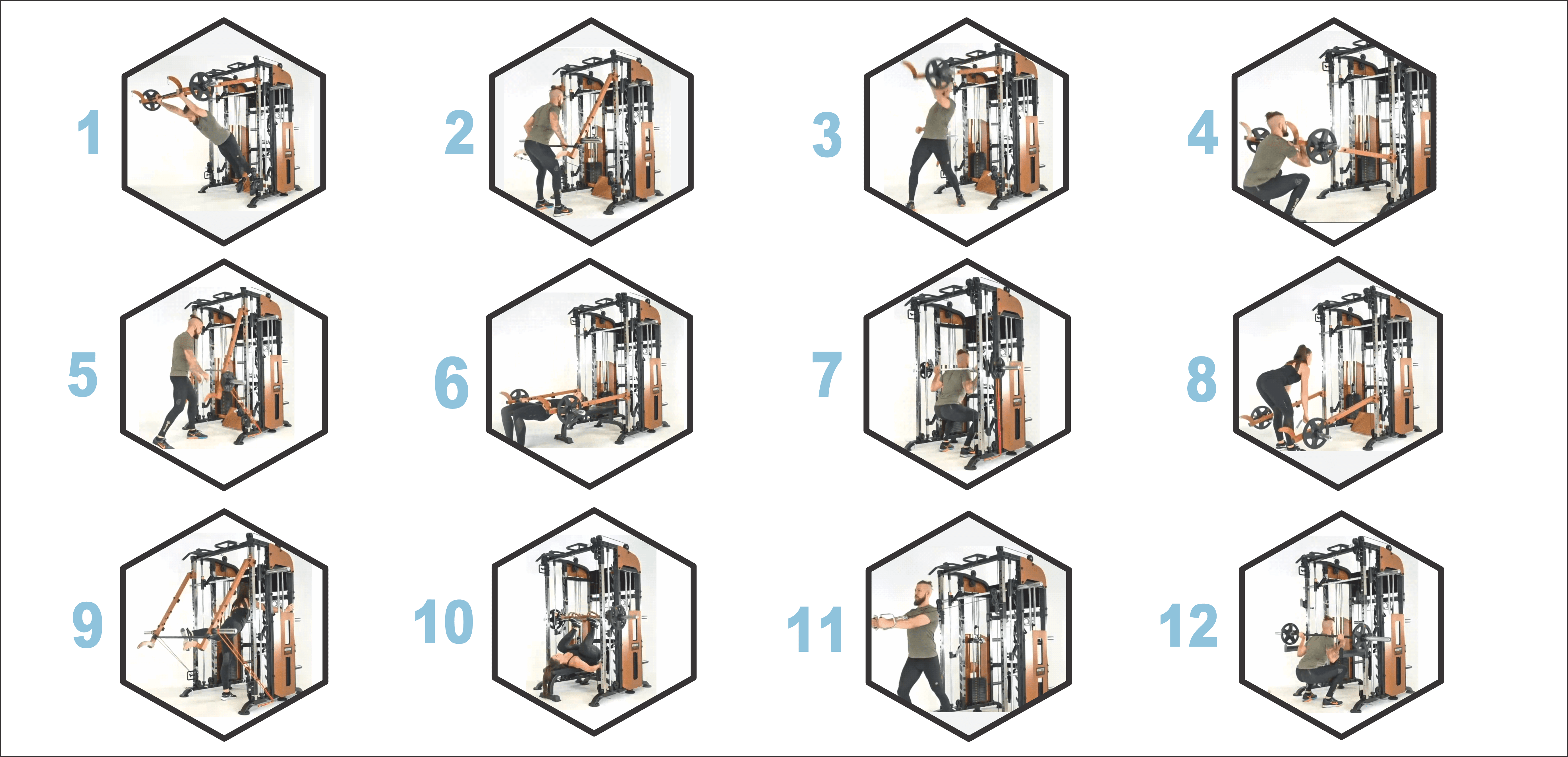 1
2
3
4
5
6
7
8
9
10
11
12