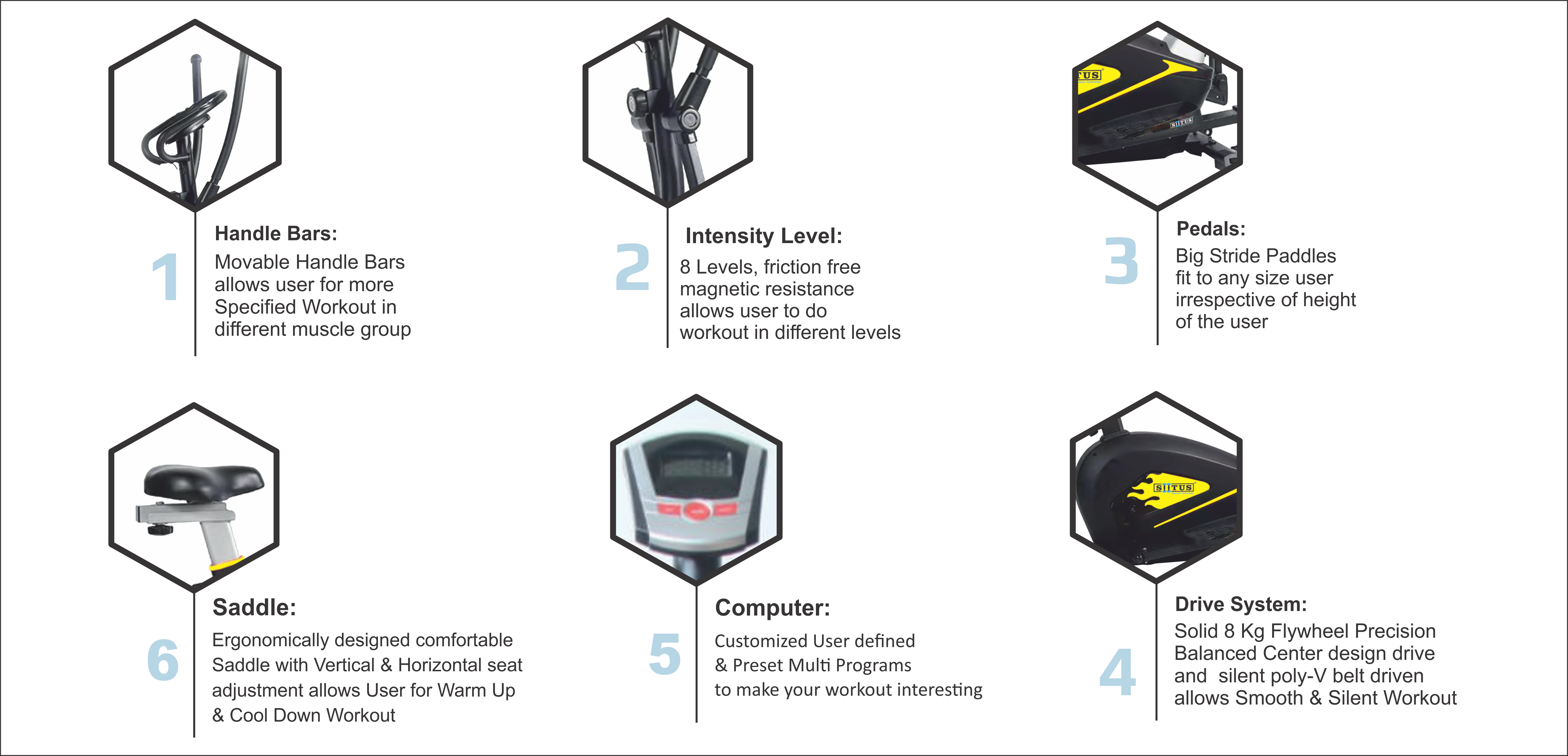 1

Handle Bars:
Movable Handle Bars allows user for more Specified Workout in different muscle group

2

Intensity Level:
8 Levels, friction free magnetic resistance allows user to do workout in different levels

TUS

SIITUS

3

Pedals:
Big Stride Paddles fit to any size user irrespective of height of the user

6

Saddle:
Ergonomically designed comfortable Saddle with Vertical & Horizontal seat adjustment allows User for Warm Up & Cool Down Workout

5

Computer:
Customized User defined & Preset Multi Programs to make your workout interesting

SIITUS

4

Drive System:
Solid 8 Kg Flywheel Precision Balanced Center design drive and silent poly-V belt driven allows Smooth & Silent Workout