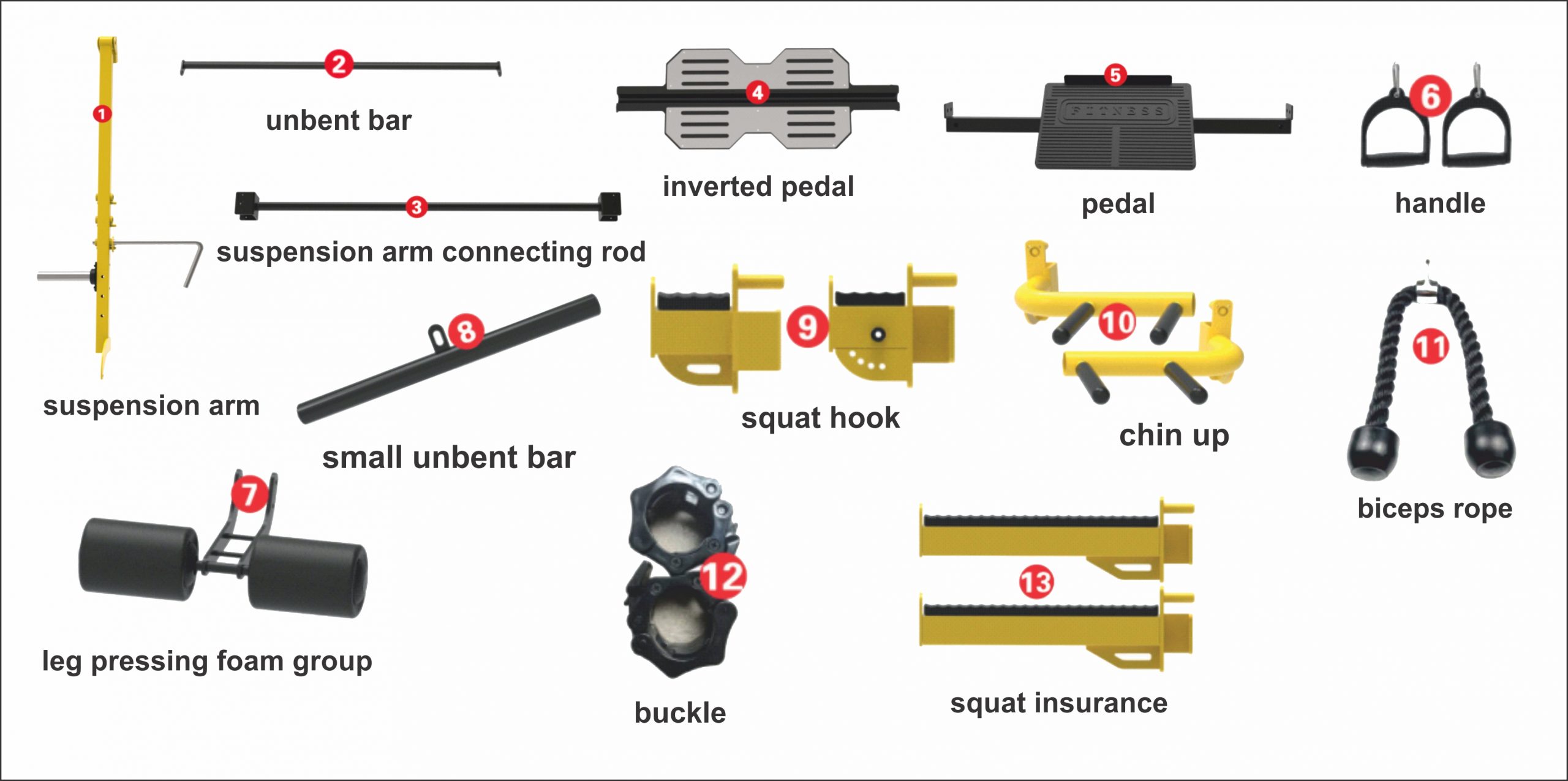 1
suspension arm

2
unbent bar

3
suspension arm connecting rod

4
inverted pedal

5
FITNESS
pedal

6
handle

8
small unbent bar

9
squat hook

10
chin up

11
biceps rope

7
leg pressing foam group

12
buckle

13
squat insurance