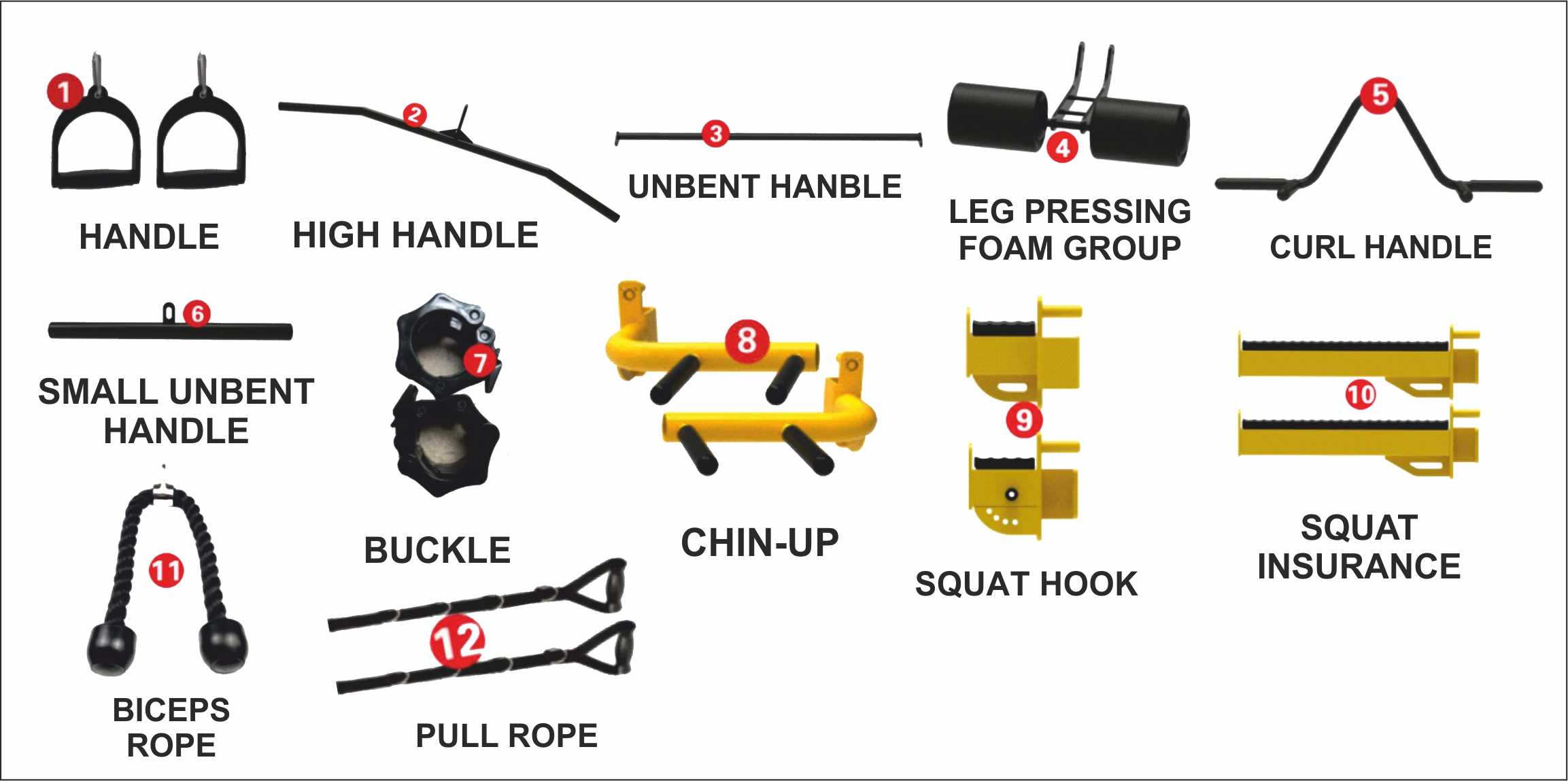 1
HANDLE

2
HIGH HANDLE

3
UNBENT HANBLE

4
LEG PRESSING FOAM GROUP

5
CURL HANDLE

6
SMALL UNBENT HANDLE

7
BUCKLE

8
CHIN-UP

9
SQUAT HOOK

10
SQUAT INSURANCE

11
BICEPS ROPE

12
PULL ROPE