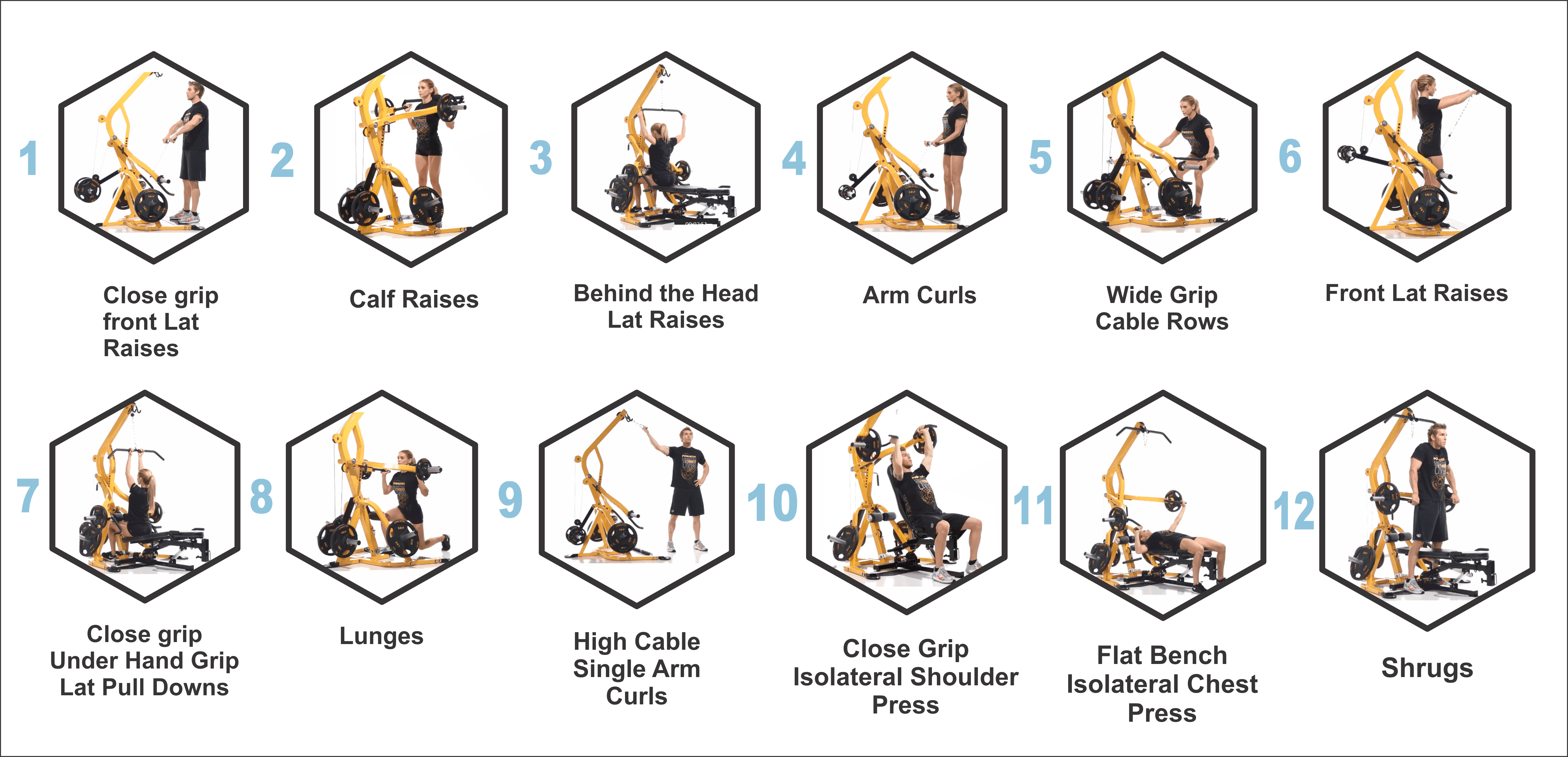 1
Close grip front Lat Raises

2
Calf Raises

3
Behind the Head Lat Raises

4
Arm Curls

5
Wide Grip Cable Rows

6
Front Lat Raises

7
Close grip Under Hand Grip Lat Pull Downs

8
Lunges

9
High Cable Single Arm Curls

10
Close Grip Isolateral Shoulder Press

11
Flat Bench Isolateral Chest Press

12
Shrugs