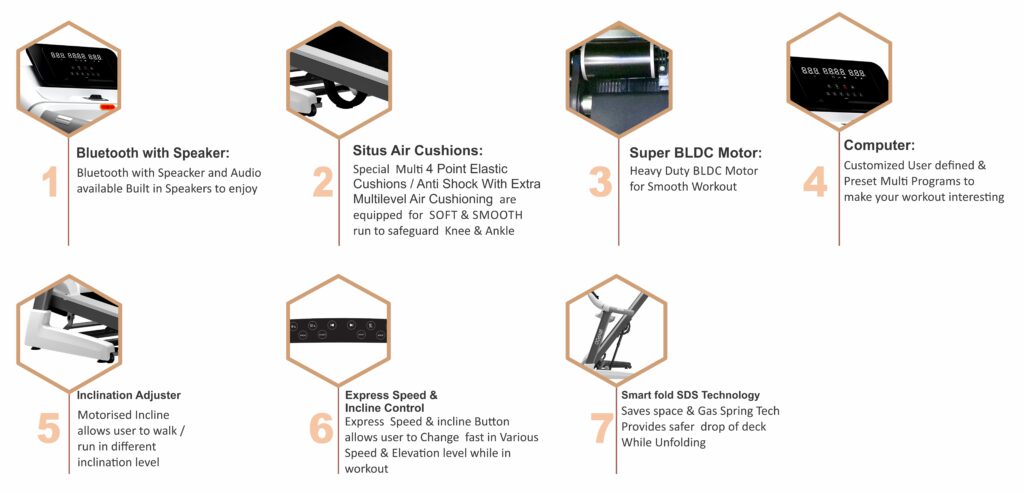 1
Bluetooth with Speaker:
Bluetooth with Speacker and Audio available Built in Speakers to enjoy

2
Situs Air Cushions:
Special Multi 4 Point Elastic Cushions / Anti Shock With Extra Multilevel Air Cushioning are equipped for SOFT & SMOOTH run to safeguard Knee & Ankle

3
Super BLDC Motor:
Heavy Duty BLDC Motor for Smooth Workout

4
Computer:
Customized User defined & Preset Multi Programs to make your workout interesting

5
Inclination Adjuster
Motorised Incline allows user to walk / run in different inclination level

6
Express Speed & Incline Control
Express Speed & incline Button allows user to Change fast in Various Speed & Elevation level while in workout

7
Smart fold SDS Technology
Saves space & Gas Spring Tech Provides safer drop of deck While Unfolding